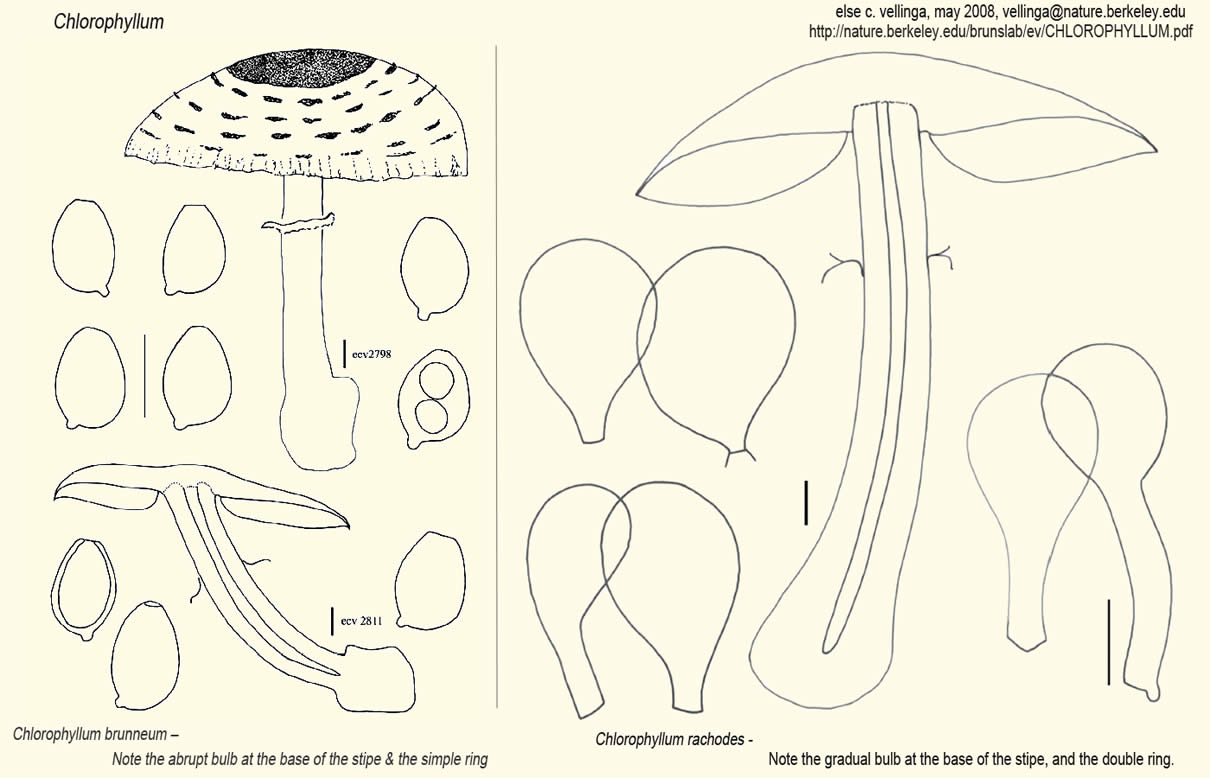 Chlorophyllum

else c. vellinga, may 2008, vellinga@nature.berkeley.edu
http://nature.berkeley.edu/brunslab/ev/CHLOROPHYLLUM.pdf

ecv2798

ecv 2811

Chlorophyllum brunneum –
Note the abrupt bulb at the base of the stipe & the simple ring

Chlorophyllum rachodes -
Note the gradual bulb at the base of the stipe, and the double ring.